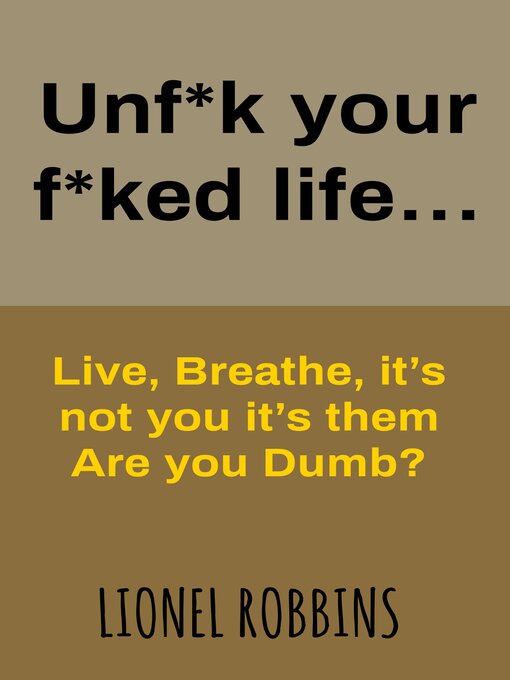 Unf*k your f*ked life...

Live, Breathe, it's not you it's them Are you Dumb?

LIONEL ROBBINS